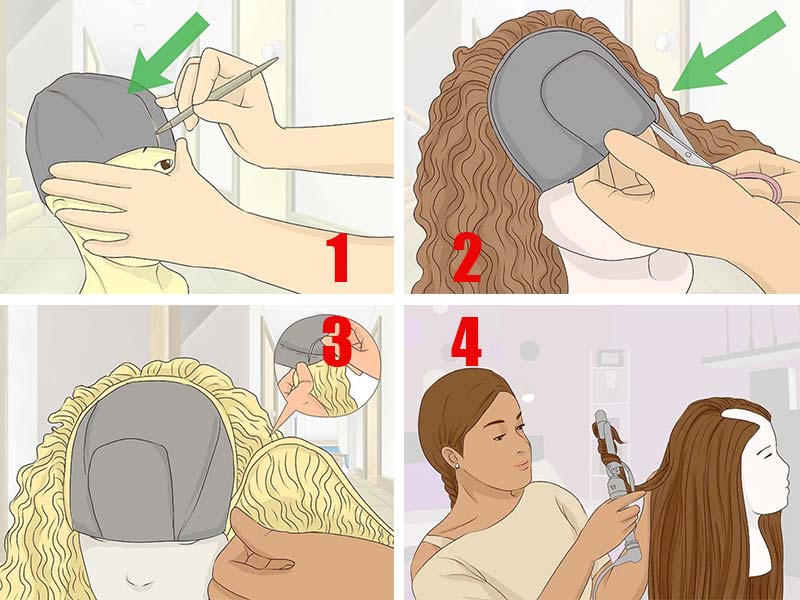 1
2
3
4